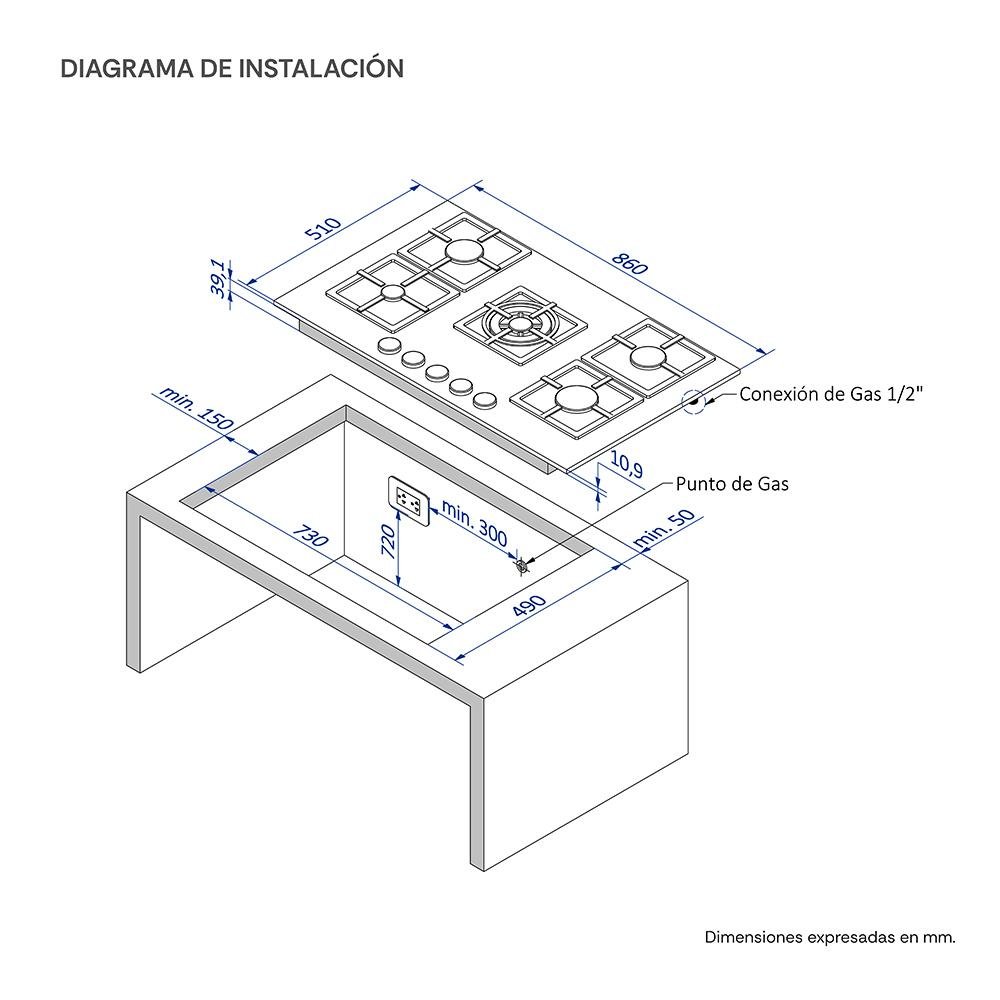 DIAGRAMA DE INSTALACIÓN

510

860

39,1

Conexión de Gas 1/2"

min. 150

10,9

Punto de Gas

min. 300

min. 50

730

720

490

Dimensiones expresadas en mm.